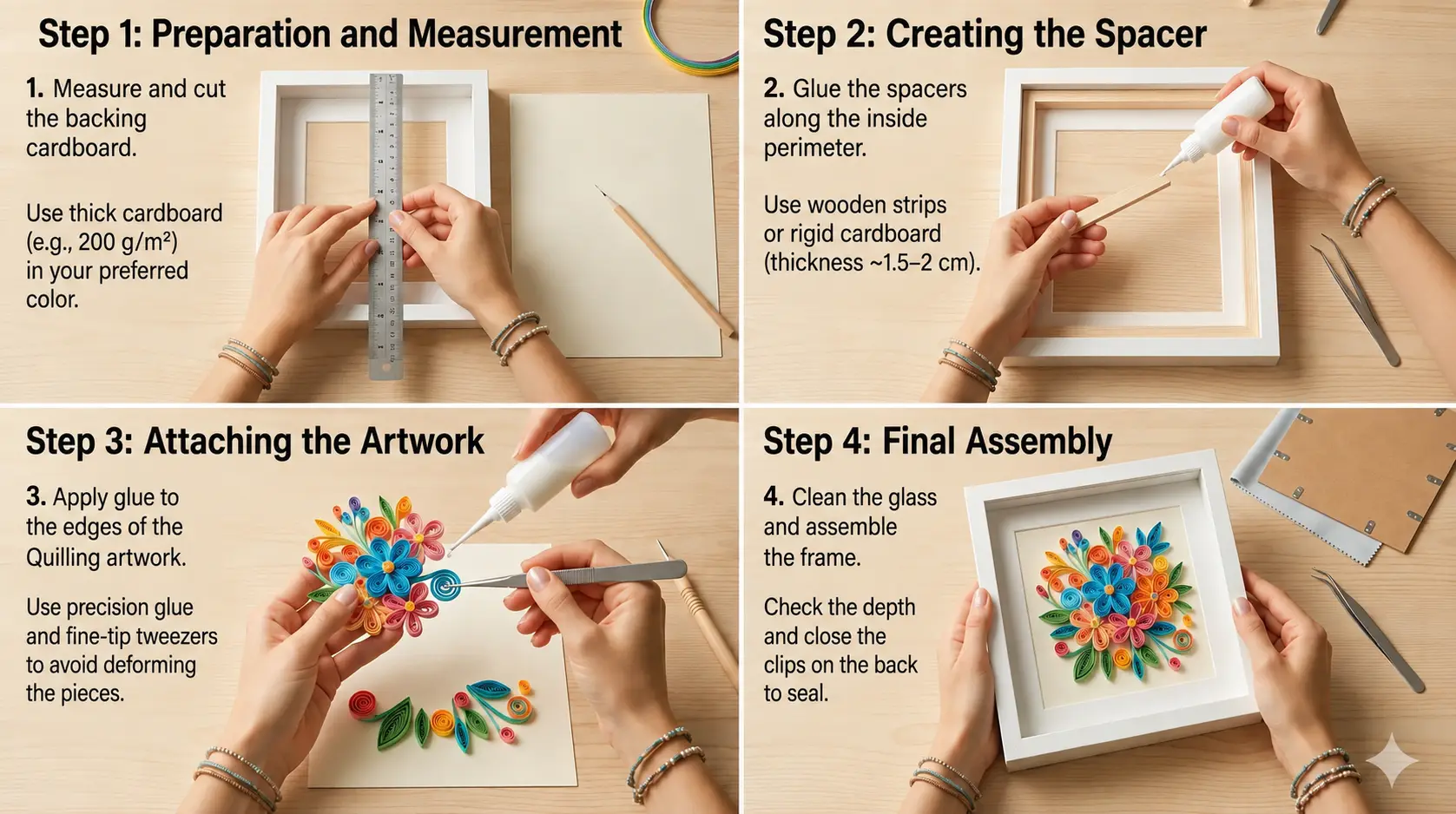 Step 1: Preparation and Measurement

1. Measure and cut the backing cardboard.

Use thick cardboard (e.g., 200 g/m²) in your preferred color.

Step 2: Creating the Spacer

2. Glue the spacers along the inside perimeter.

Use wooden strips or rigid cardboard (thickness ~1.5–2 cm).

Step 3: Attaching the Artwork

3. Apply glue to the edges of the Quilling artwork.

Use precision glue and fine-tip tweezers to avoid deforming the pieces.

Step 4: Final Assembly

4. Clean the glass and assemble the frame.

Check the depth and close the clips on the back to seal.